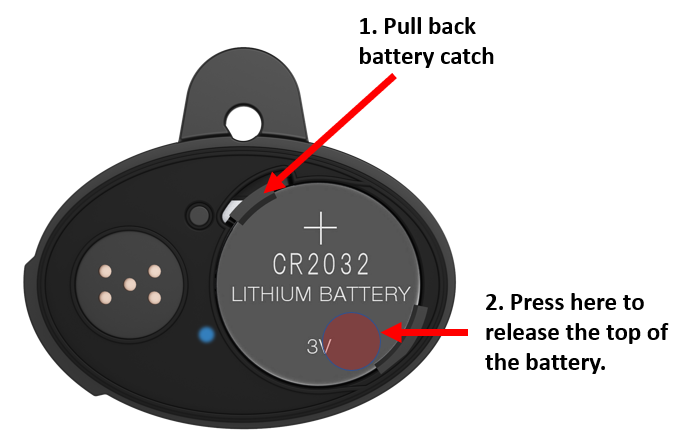 1. Pull back battery catch

+
CR2032
LITHIUM BATTERY
3V

2. Press here to release the top of the battery.